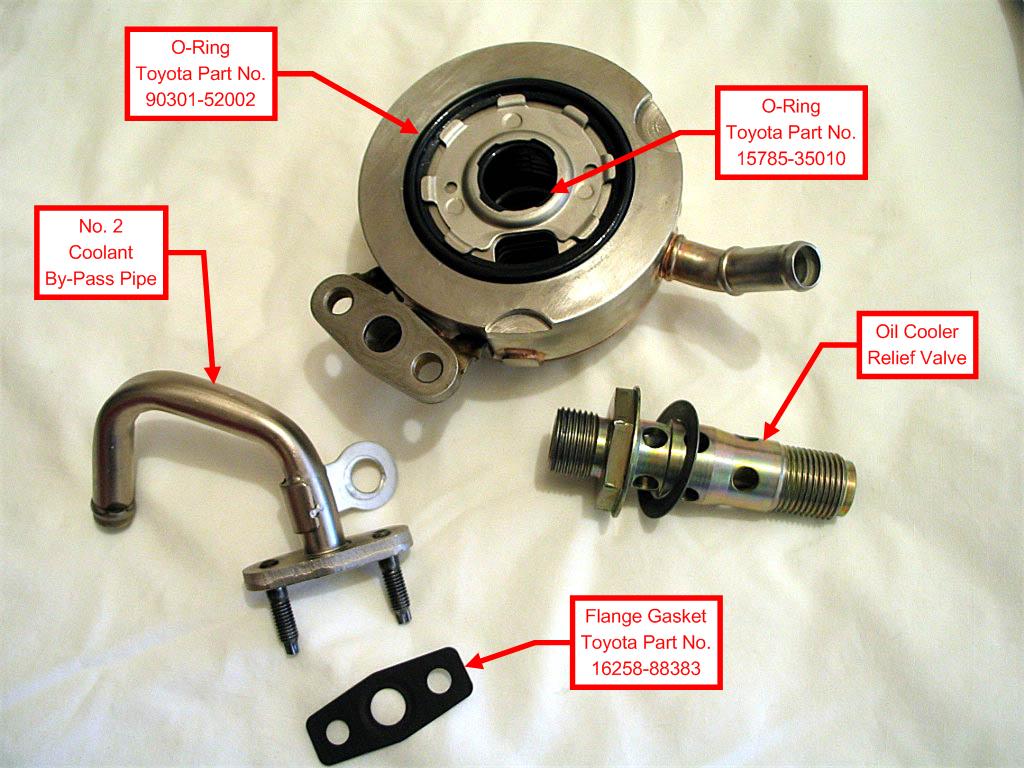 O-Ring
Toyota Part No.
90301-52002

O-Ring
Toyota Part No.
15785-35010

No. 2
Coolant
By-Pass Pipe

Oil Cooler
Relief Valve

Flange Gasket
Toyota Part No.
16258-88383