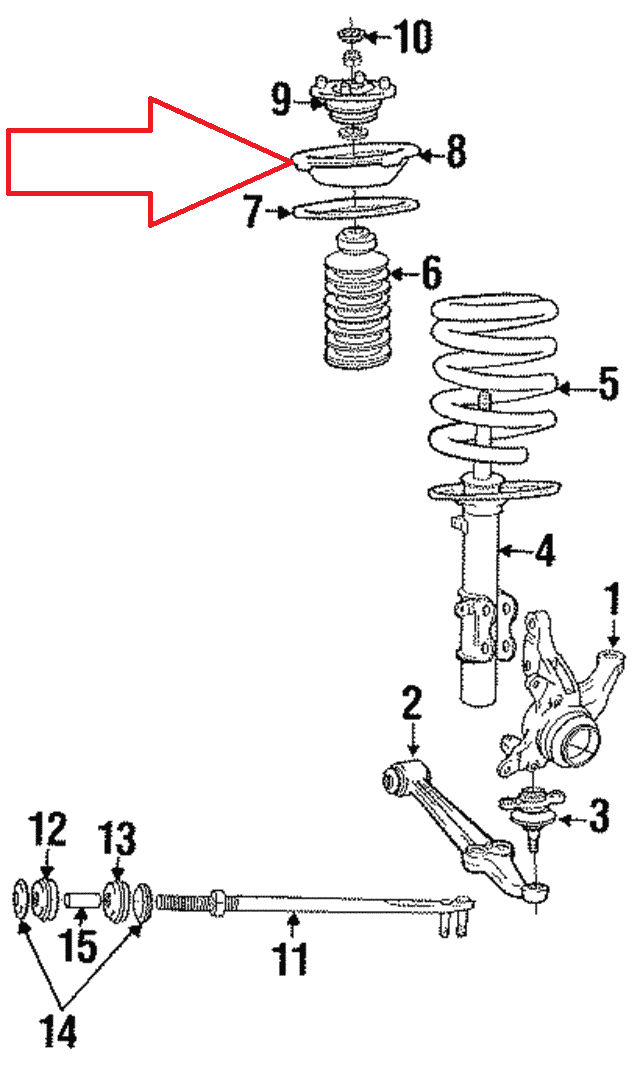 10
9
8
7
6
5
4
1
2
3
12
13
15
11
14